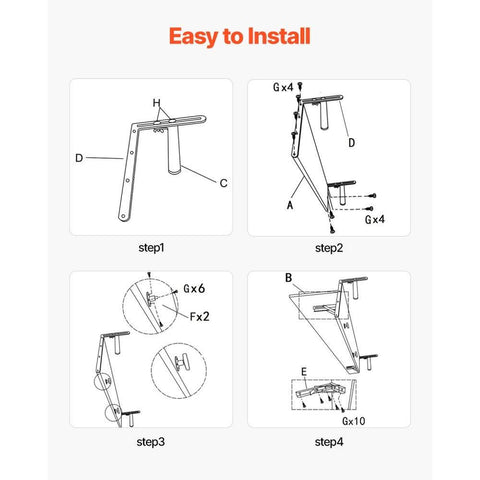 Easy to Install

H
D
C

step1

G×4
D
A
G×4

step2

G×6
F×2

step3

B
E
G×10

step4