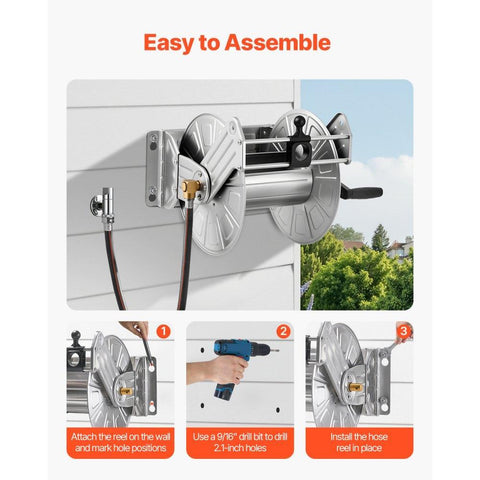 Easy to Assemble

1

Attach the reel on the wall and mark hole positions

2

Use a 9/16" drill bit to drill 2.1-inch holes

3

Install the hose reel in place