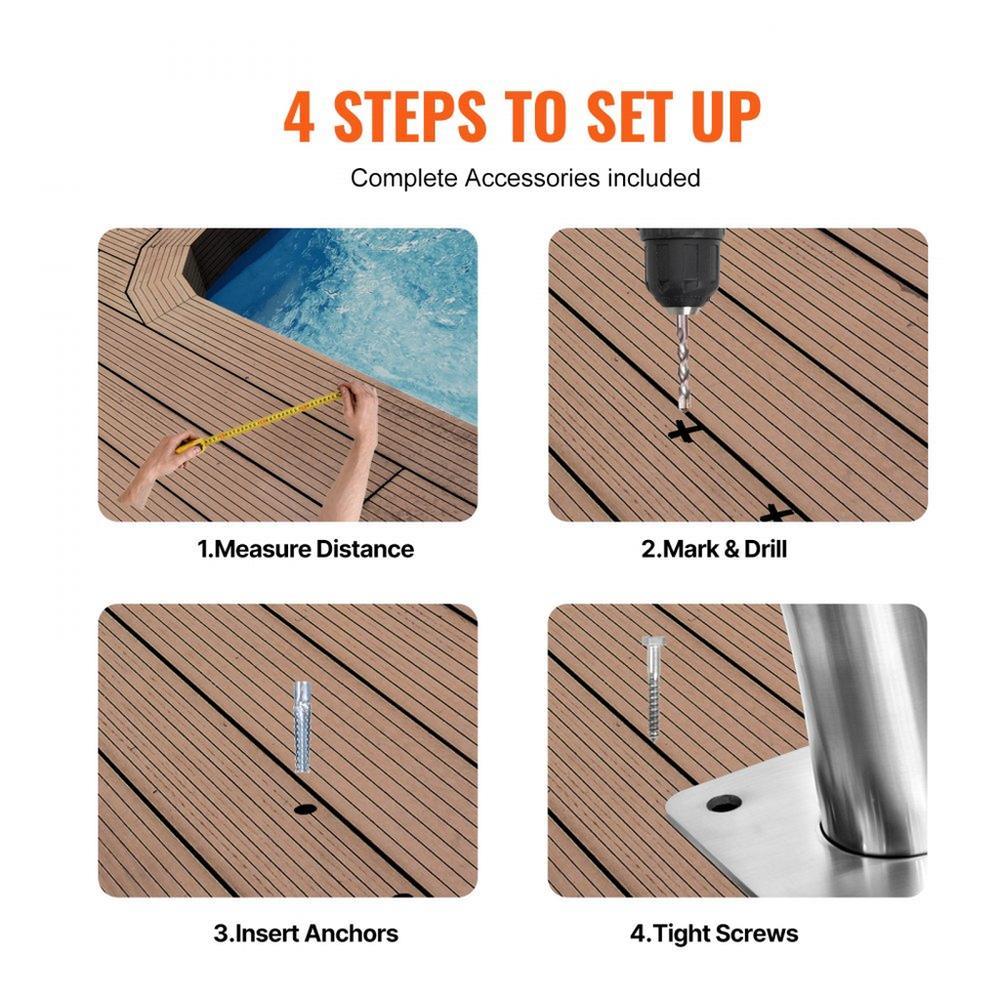 4 STEPS TO SET UP

Complete Accessories included

1.Measure Distance

2.Mark & Drill

3.Insert Anchors

4.Tight Screws