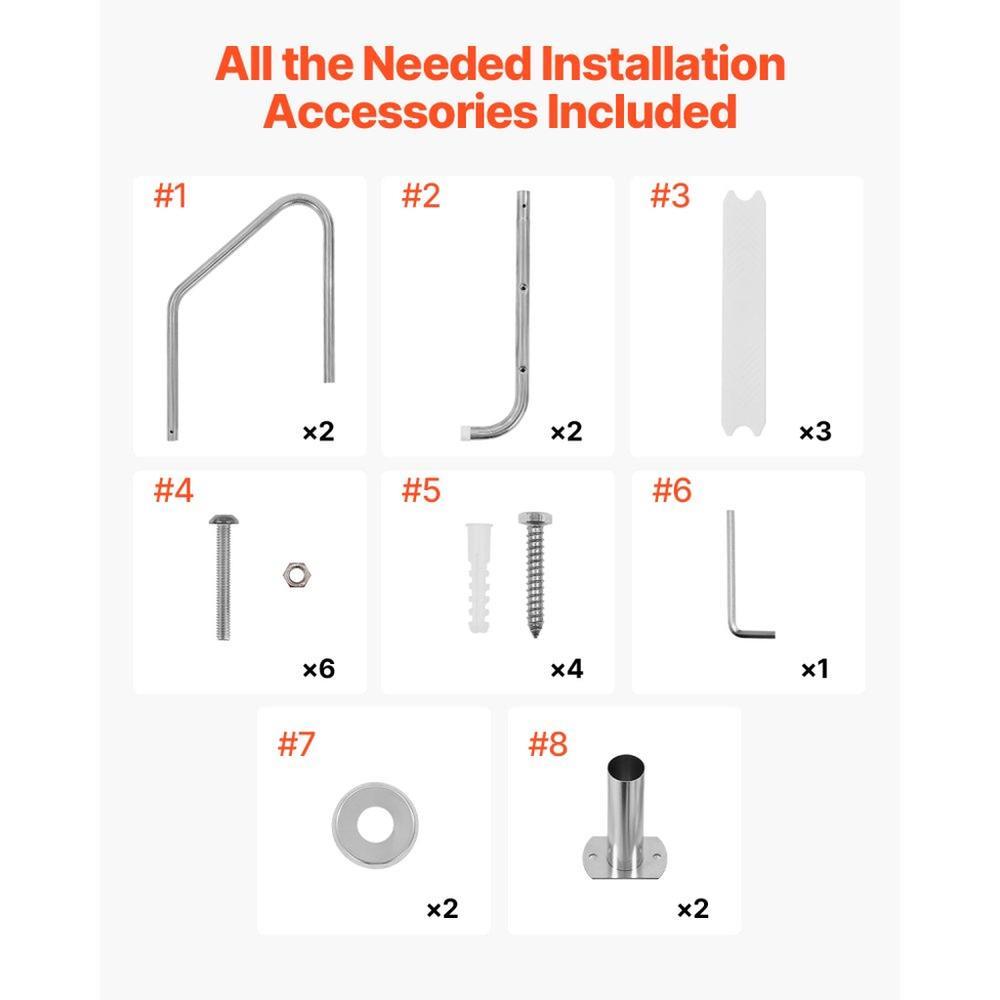 All the Needed Installation Accessories Included

#1

×2

#2

×2

#3

×3

#4

×6

#5

×4

#6

×1

#7

×2

#8

×2