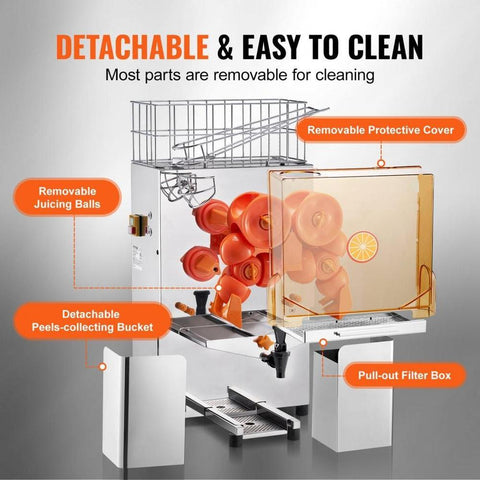 DETACHABLE & EASY TO CLEAN

Most parts are removable for cleaning

Removable Protective Cover

Removable Juicing Balls

Detachable Peels-collecting Bucket

Pull-out Filter Box