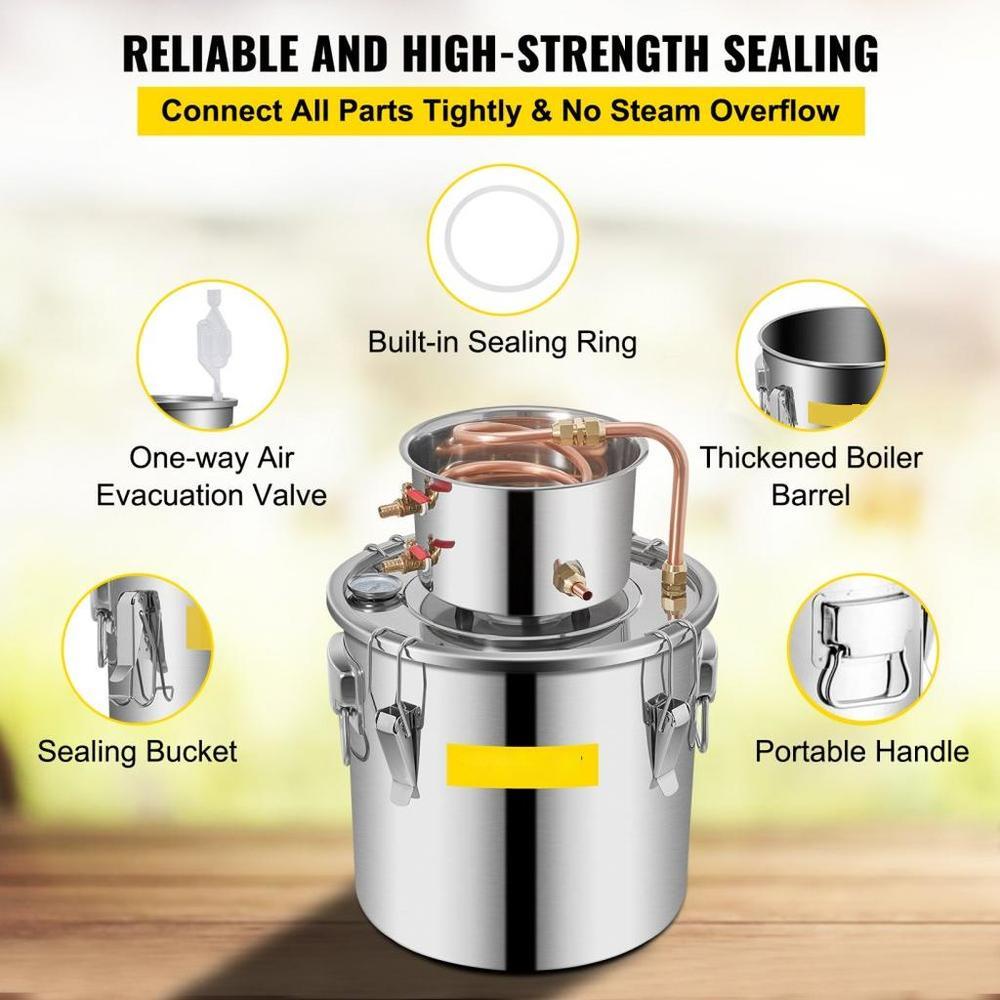 RELIABLE AND HIGH-STRENGTH SEALING

Connect All Parts Tightly & No Steam Overflow

Built-in Sealing Ring

One-way Air Evacuation Valve

Thickened Boiler Barrel

Sealing Bucket

Portable Handle