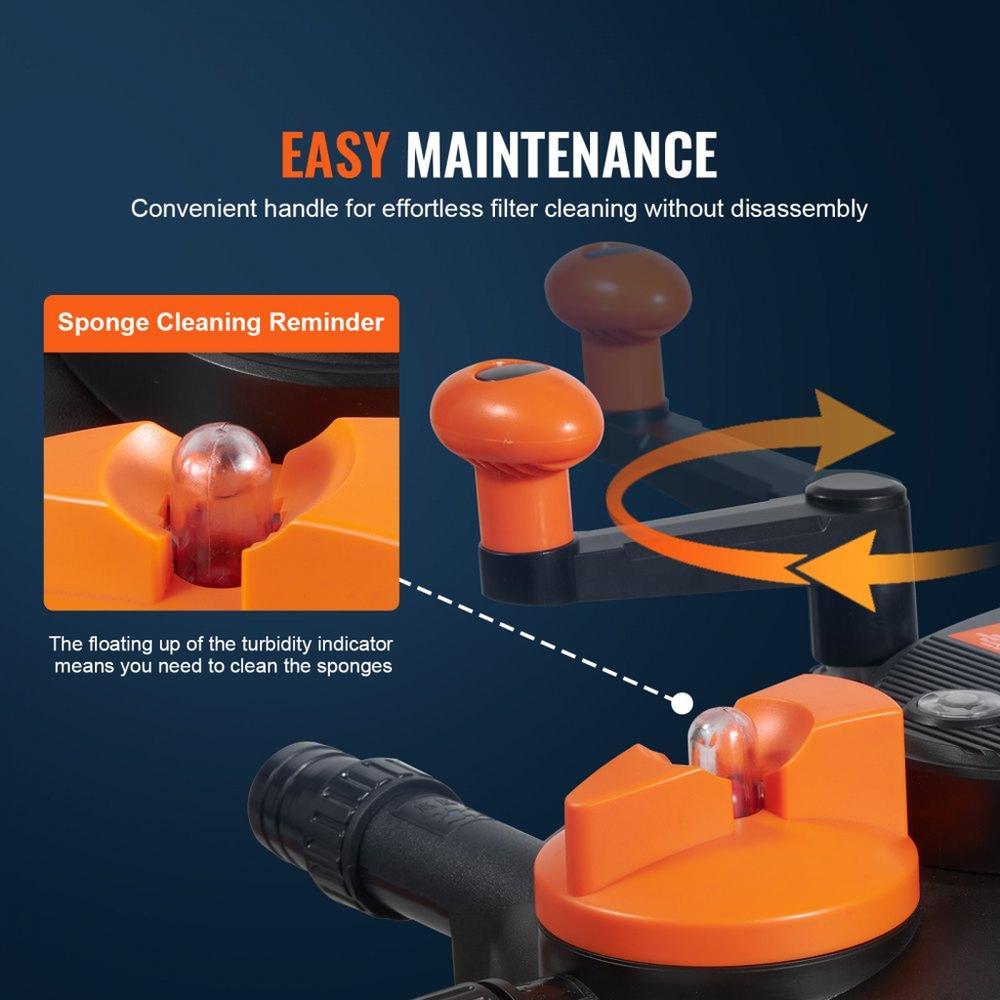 EASY MAINTENANCE

Convenient handle for effortless filter cleaning without disassembly

Sponge Cleaning Reminder

The floating up of the turbidity indicator means you need to clean the sponges