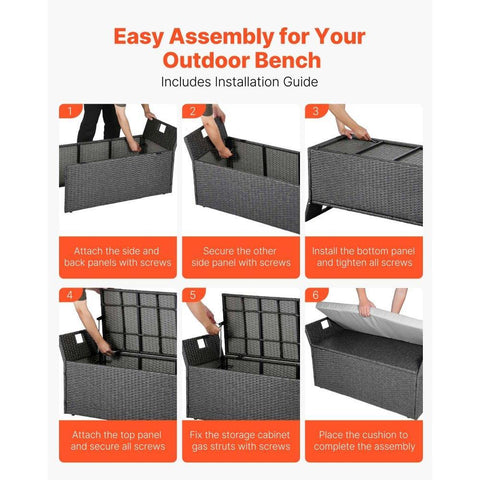 Easy Assembly for Your Outdoor Bench

Includes Installation Guide

1

Attach the side and back panels with screws

2

Secure the other side panel with screws

3

Install the bottom panel and tighten all screws

4

Attach the top panel and secure all screws

5

Fix the storage cabinet gas struts with screws

6

Place the cushion to complete the assembly