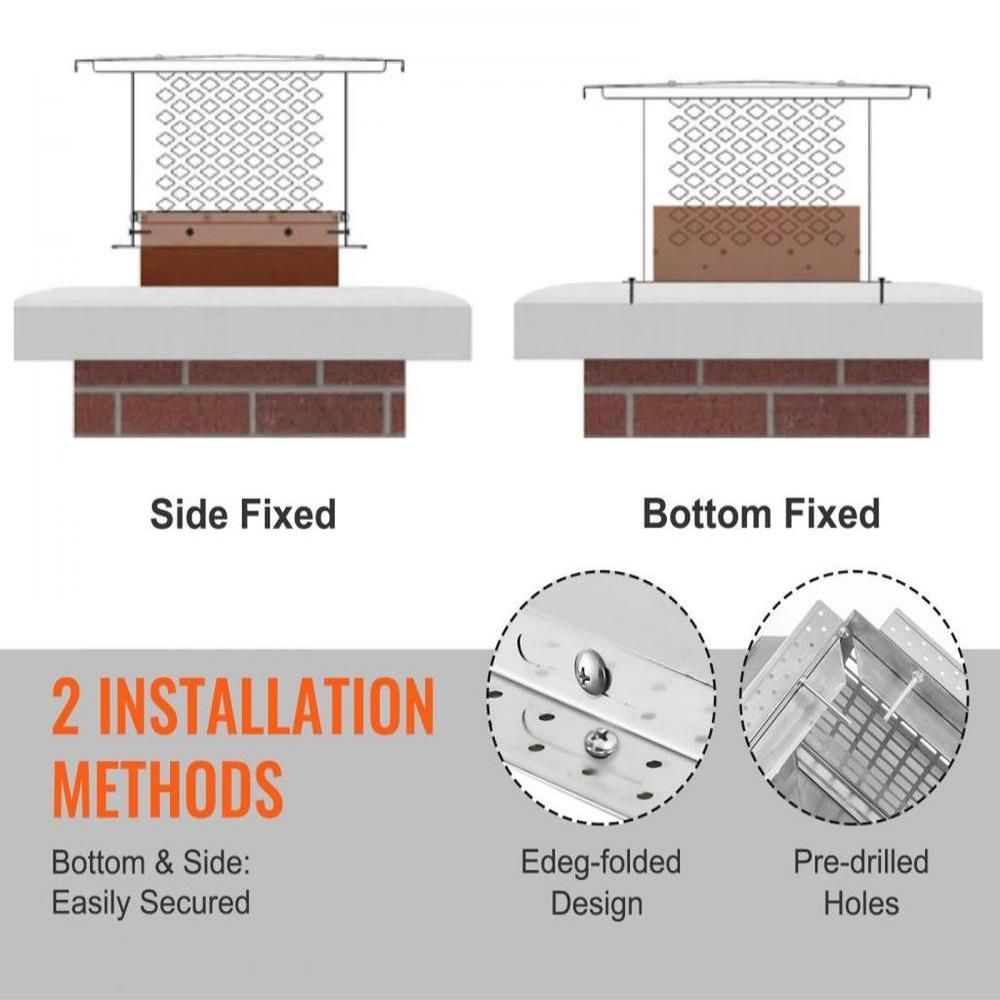 Side Fixed

Bottom Fixed

2 INSTALLATION METHODS

Bottom & Side: Easily Secured

Edeg-folded Design

Pre-drilled Holes