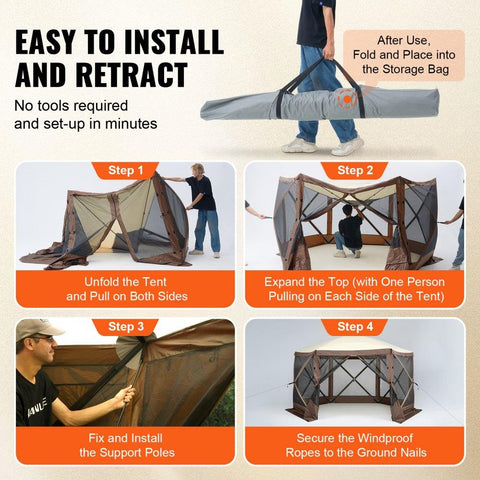 EASY TO INSTALL AND RETRACT

No tools required and set-up in minutes

After Use, Fold and Place into the Storage Bag

Step 1

Unfold the Tent and Pull on Both Sides

Step 2

Expand the Top (with One Person Pulling on Each Side of the Tent)

Step 3

Fix and Install the Support Poles

Step 4

Secure the Windproof Ropes to the Ground Nails