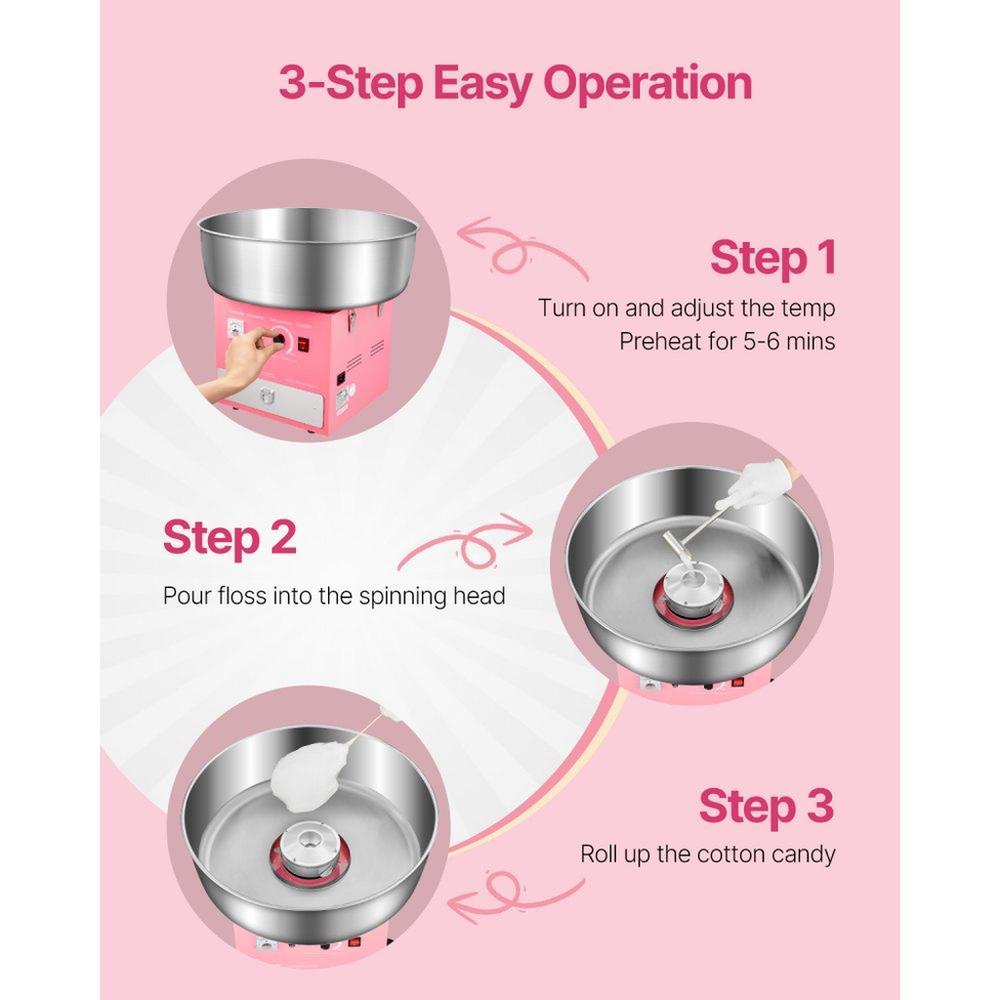 3-Step Easy Operation

Step 1

Turn on and adjust the temp
Preheat for 5-6 mins

Step 2

Pour floss into the spinning head

Step 3

Roll up the cotton candy