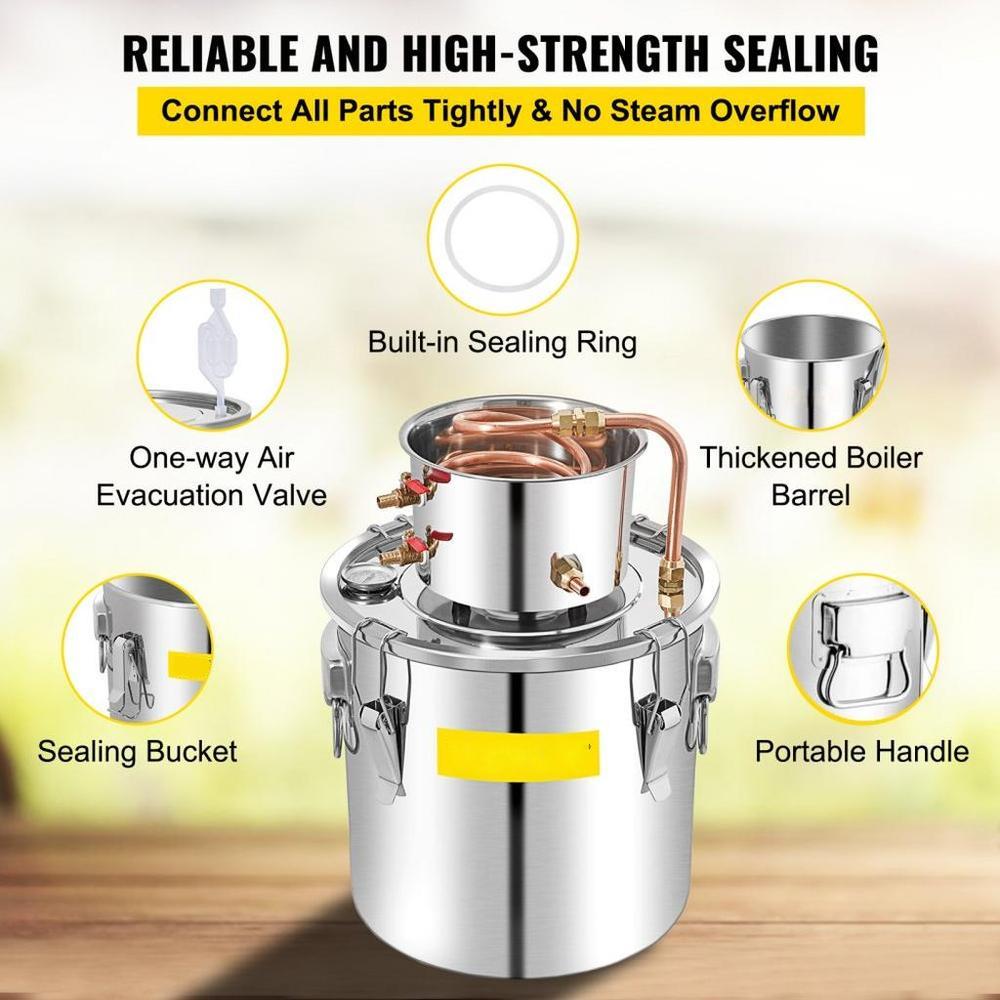 RELIABLE AND HIGH-STRENGTH SEALING

Connect All Parts Tightly & No Steam Overflow

Built-in Sealing Ring

One-way Air Evacuation Valve

Thickened Boiler Barrel

Sealing Bucket

Portable Handle