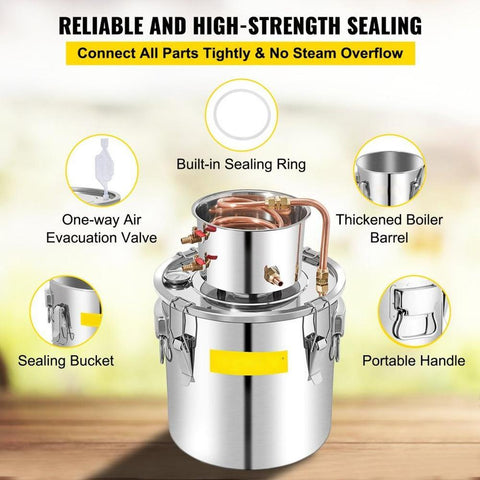 RELIABLE AND HIGH-STRENGTH SEALING

Connect All Parts Tightly & No Steam Overflow

Built-in Sealing Ring

One-way Air Evacuation Valve

Thickened Boiler Barrel

Sealing Bucket

Portable Handle