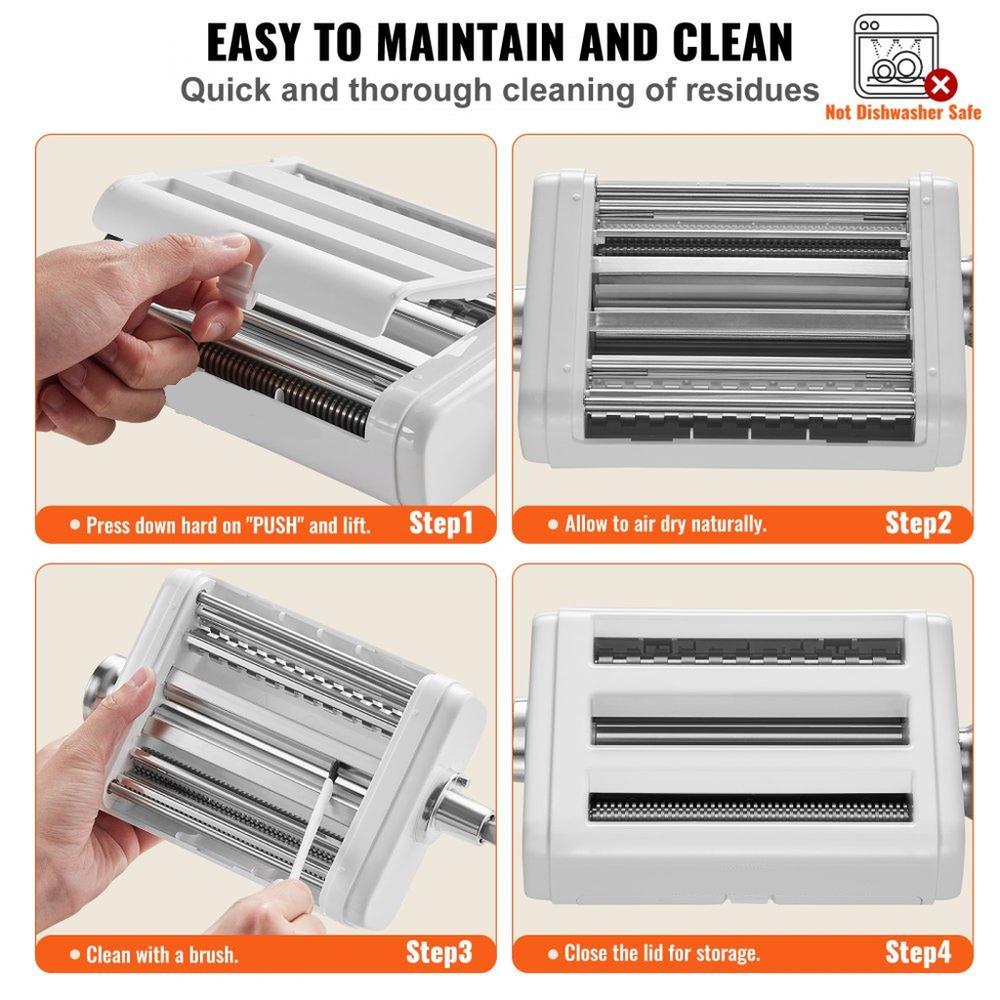 EASY TO MAINTAIN AND CLEAN
Quick and thorough cleaning of residues

Not Dishwasher Safe

• Press down hard on "PUSH" and lift. Step1

• Allow to air dry naturally. Step2

• Clean with a brush. Step3

• Close the lid for storage. Step4