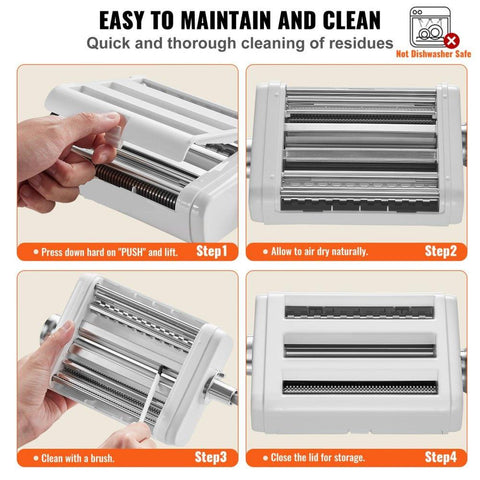 EASY TO MAINTAIN AND CLEAN
Quick and thorough cleaning of residues

Not Dishwasher Safe

• Press down hard on "PUSH" and lift. Step1

• Allow to air dry naturally. Step2

• Clean with a brush. Step3

• Close the lid for storage. Step4