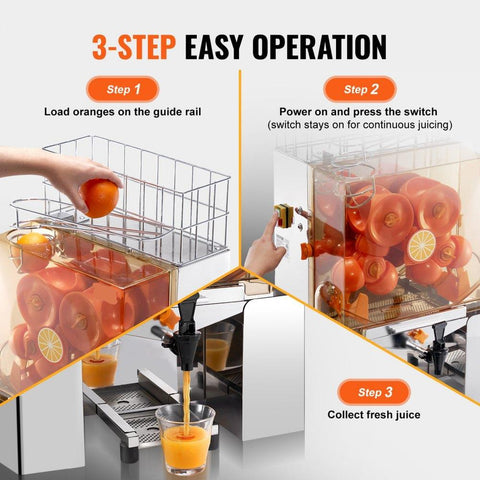 3-STEP EASY OPERATION

Step 1
Load oranges on the guide rail

Step 2
Power on and press the switch
(switch stays on for continuous juicing)

Step 3
Collect fresh juice