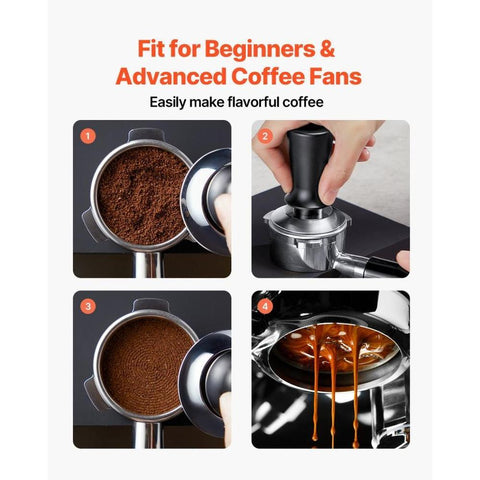 Fit for Beginners & Advanced Coffee Fans

Easily make flavorful coffee

1

2

3

4