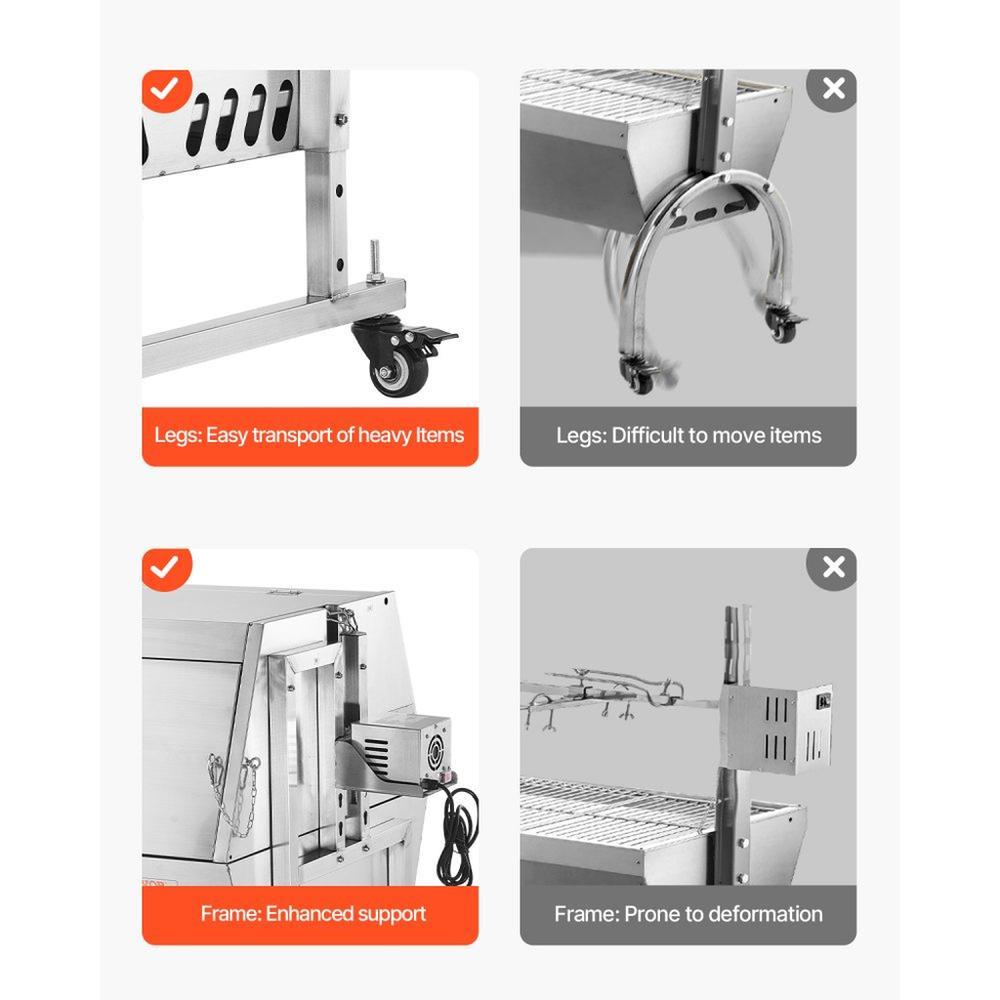 Legs: Easy transport of heavy Items

Legs: Difficult to move items

Frame: Enhanced support

Frame: Prone to deformation