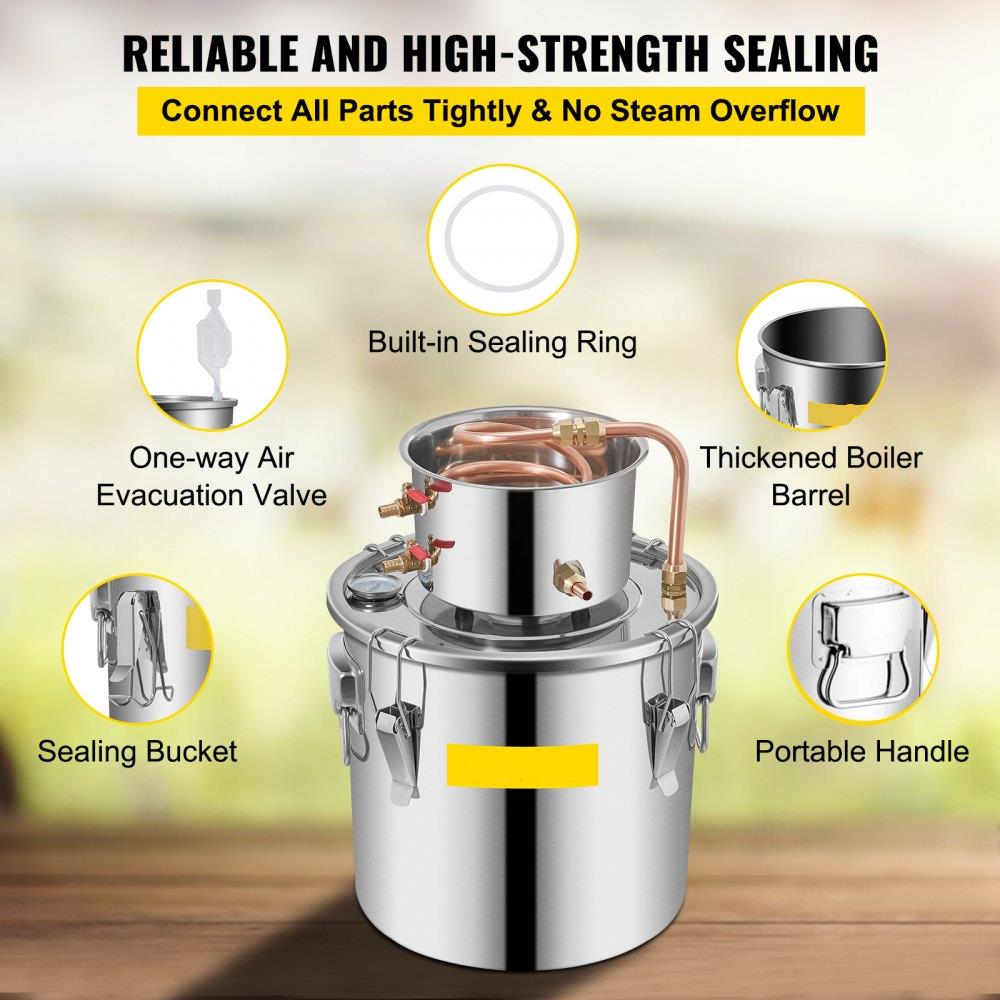 RELIABLE AND HIGH-STRENGTH SEALING

Connect All Parts Tightly & No Steam Overflow

Built-in Sealing Ring

One-way Air Evacuation Valve

Thickened Boiler Barrel

Sealing Bucket

Portable Handle