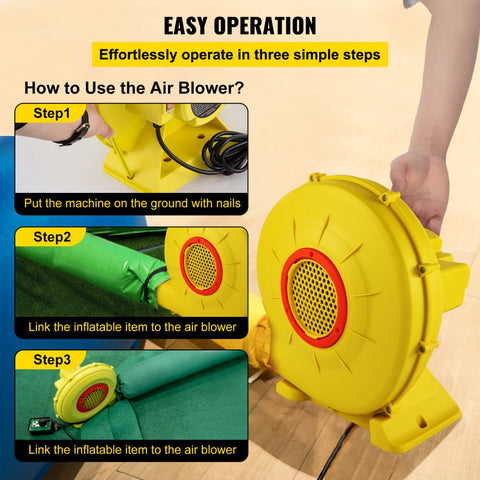 EASY OPERATION

Effortlessly operate in three simple steps

How to Use the Air Blower?

Step1

Put the machine on the ground with nails

Step2

Link the inflatable item to the air blower

Step3

Link the inflatable item to the air blower