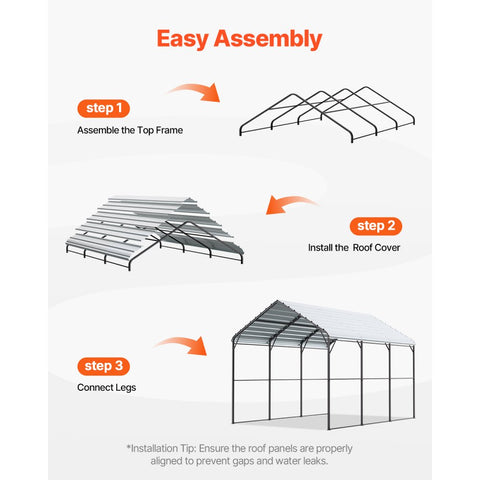 Easy Assembly

step 1

Assemble the Top Frame

step 2

Install the Roof Cover

step 3

Connect Legs

*Installation Tip: Ensure the roof panels are properly aligned to prevent gaps and water leaks.